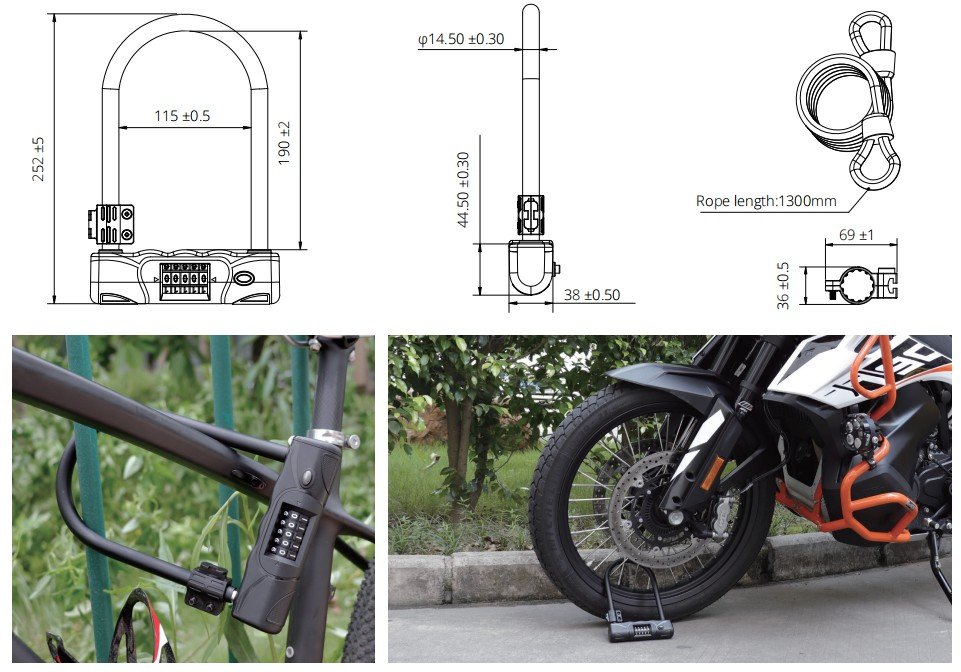 252 ±5

115 ±0.5

190 ±2

φ14.50 ±0.30

44.50 ±0.30

38 ±0.50

Rope length:1300mm

69 ±1

36 ±0.5